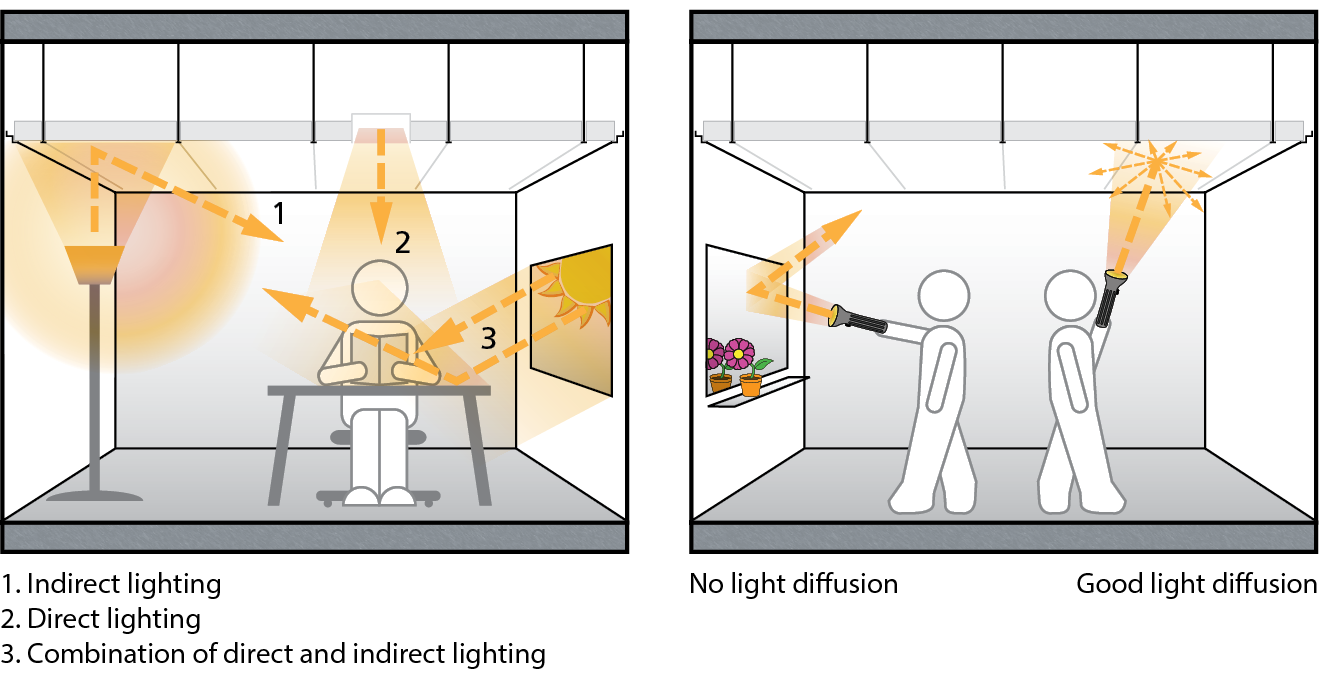 1

2

3

1. Indirect lighting
2. Direct lighting
3. Combination of direct and indirect lighting

No light diffusion

Good light diffusion